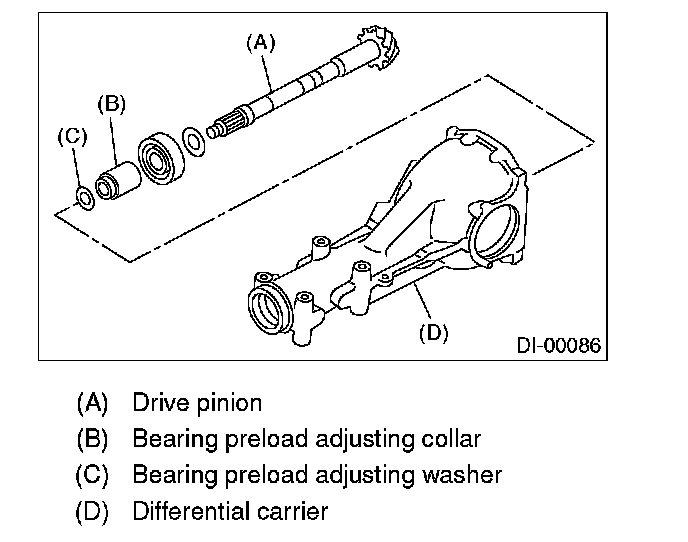 (A)
(B)
(C)
(D)
DI-00086

(A) Drive pinion
(B) Bearing preload adjusting collar
(C) Bearing preload adjusting washer
(D) Differential carrier