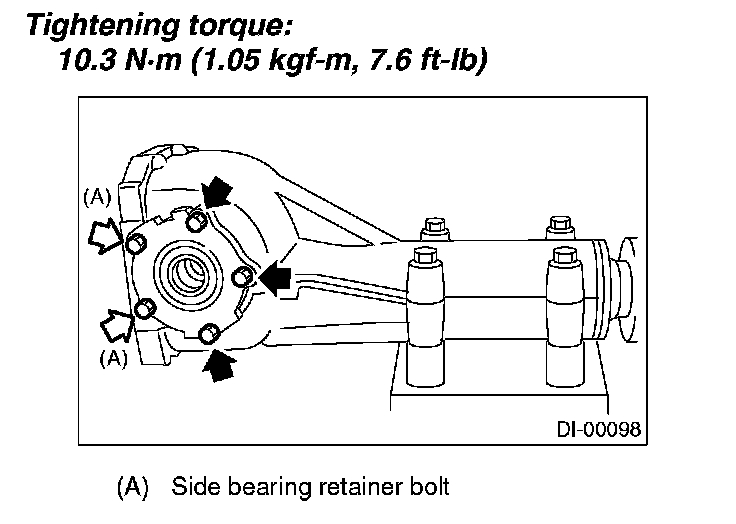 Tightening torque:
10.3 N·m (1.05 kgf-m, 7.6 ft-lb)

(A)

(A)

DI-00098

(A) Side bearing retainer bolt