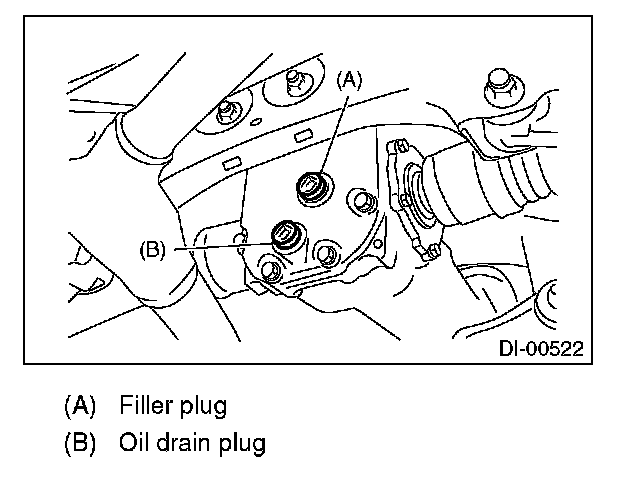 (A)

(B)

DI-00522

(A) Filler plug
(B) Oil drain plug