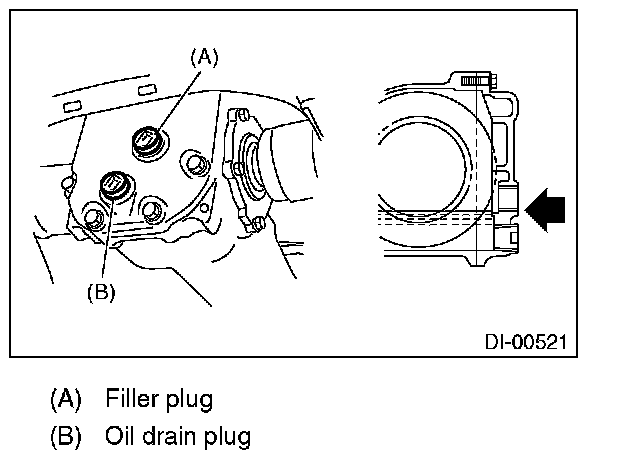 (A)

(B)

DI-00521

(A) Filler plug
(B) Oil drain plug