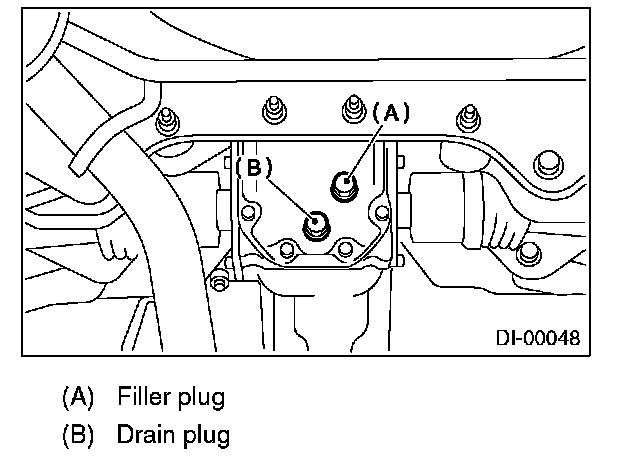 (A)

(B)

DI-00048

(A) Filler plug
(B) Drain plug