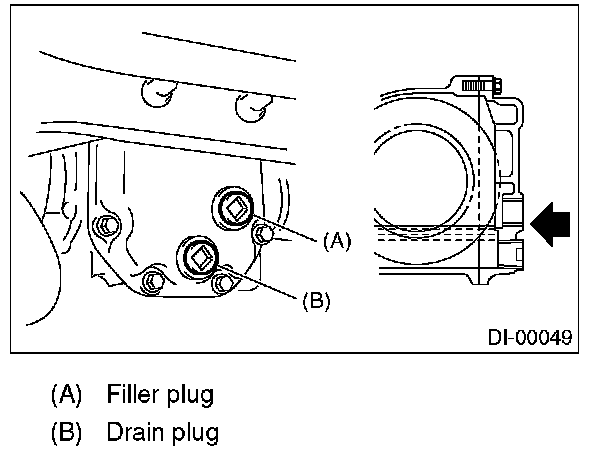 (A)
(B)
DI-00049

(A) Filler plug
(B) Drain plug