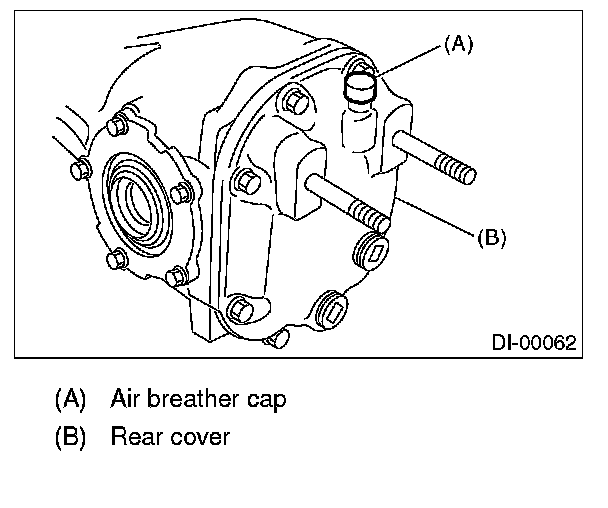 (A)

(B)

DI-00062

(A) Air breather cap

(B) Rear cover