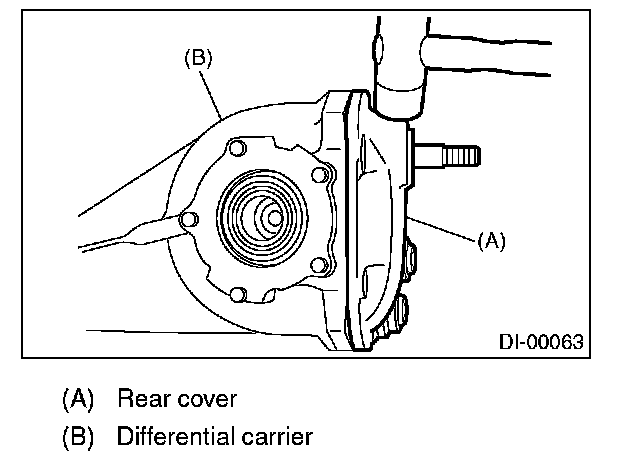 (B)

(A)

DI-00063

(A) Rear cover

(B) Differential carrier