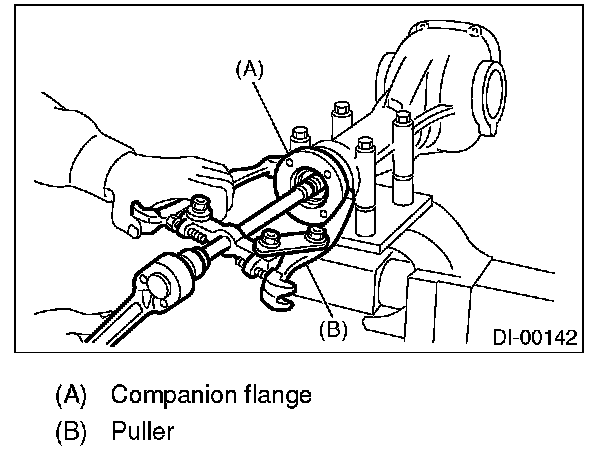 (A)

(B)

DI-00142

(A) Companion flange

(B) Puller