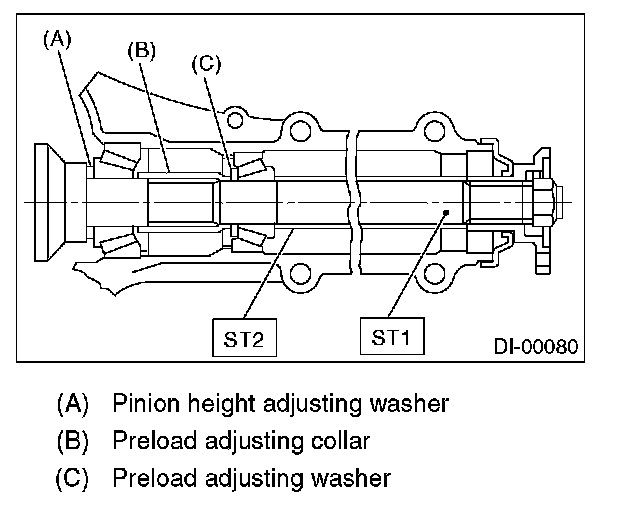 (A)
(B)
(C)
ST2
ST1
DI-00080

(A) Pinion height adjusting washer
(B) Preload adjusting collar
(C) Preload adjusting washer