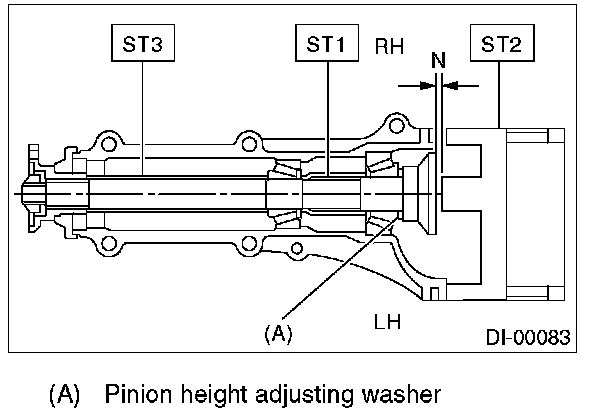 ST3

ST1

RH

N

ST2

(A)

LH

DI-00083

(A) Pinion height adjusting washer