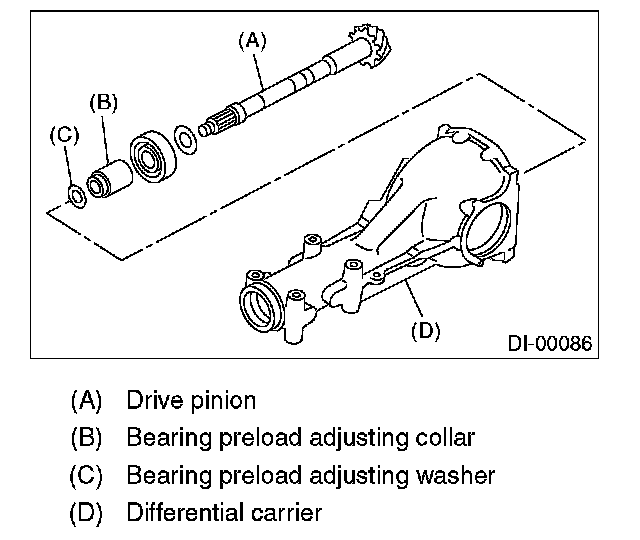 (A)
(B)
(C)
(D)
DI-00086

(A) Drive pinion
(B) Bearing preload adjusting collar
(C) Bearing preload adjusting washer
(D) Differential carrier