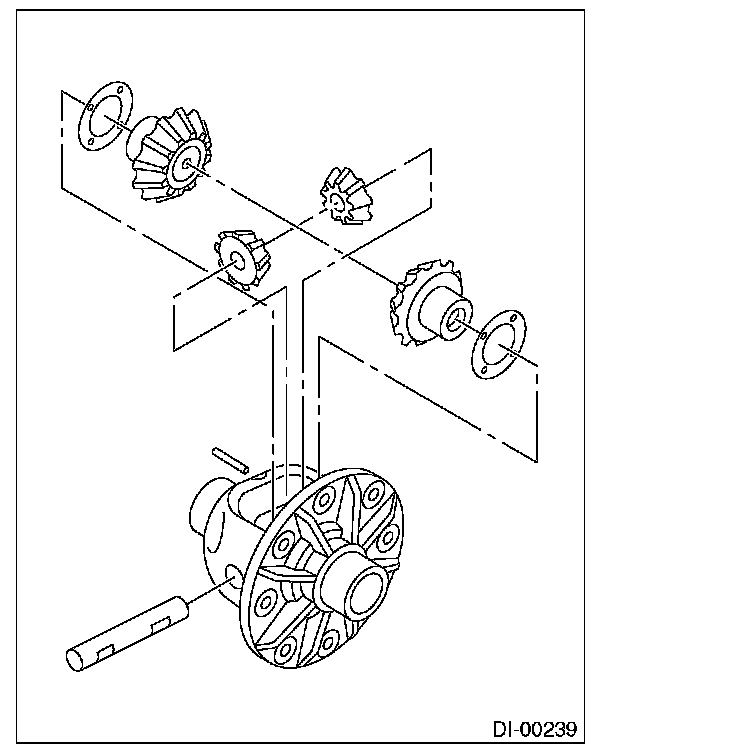 DI-00239