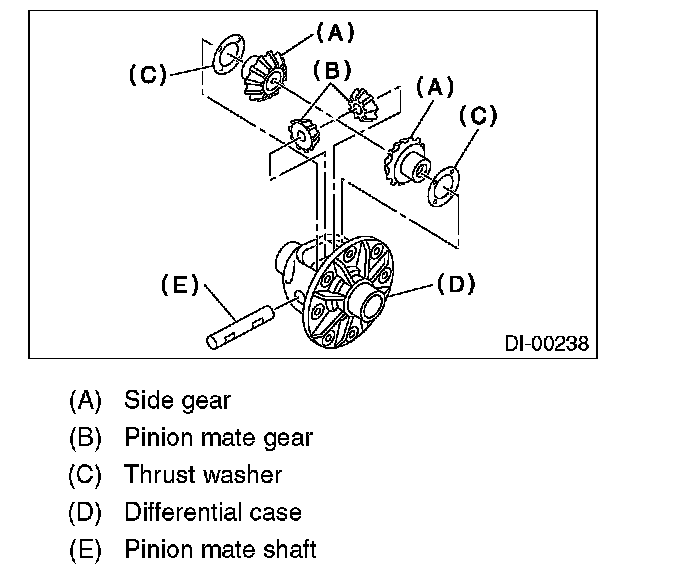 (A)
(C)
(B)
(A)
(C)
(E)
(D)
DI-00238

(A) Side gear
(B) Pinion mate gear
(C) Thrust washer
(D) Differential case
(E) Pinion mate shaft