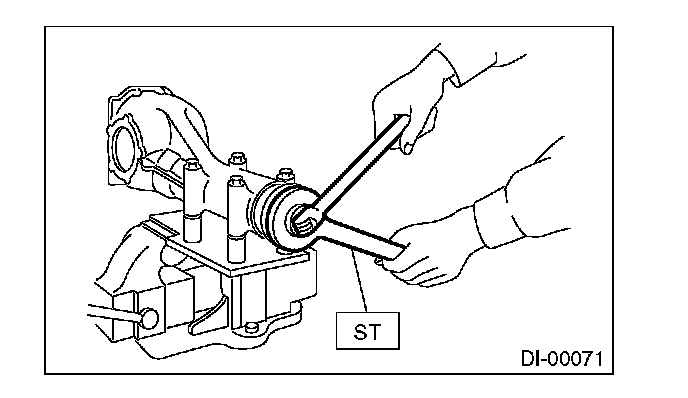 ST

DI-00071