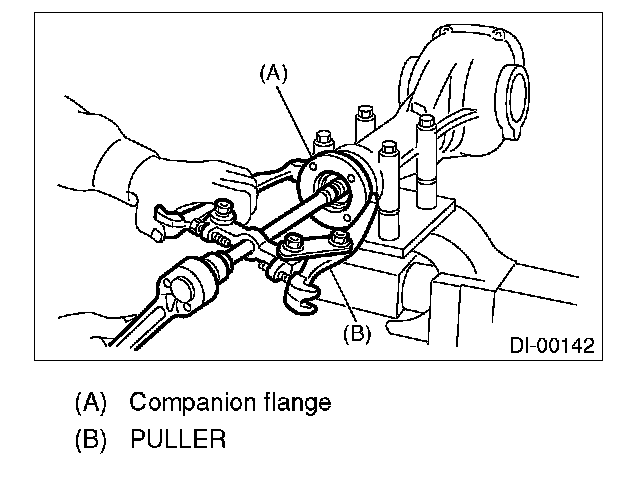 (A)

(B)

DI-00142

(A) Companion flange
(B) PULLER