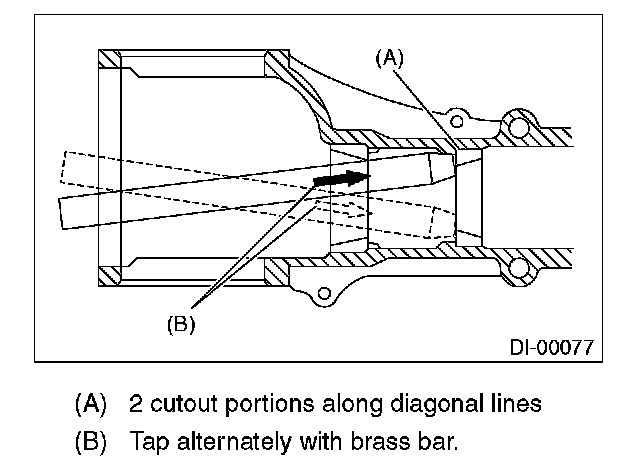 (A)

(B)

DI-00077

(A) 2 cutout portions along diagonal lines

(B) Tap alternately with brass bar.