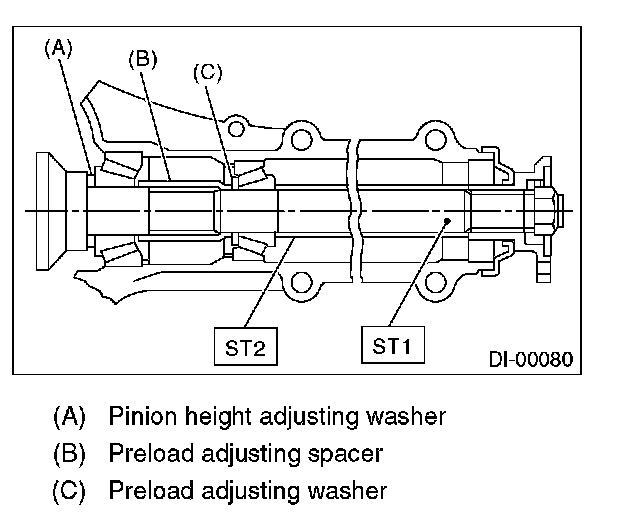 (A)
(B)
(C)
ST2
ST1
DI-00080

(A) Pinion height adjusting washer
(B) Preload adjusting spacer
(C) Preload adjusting washer