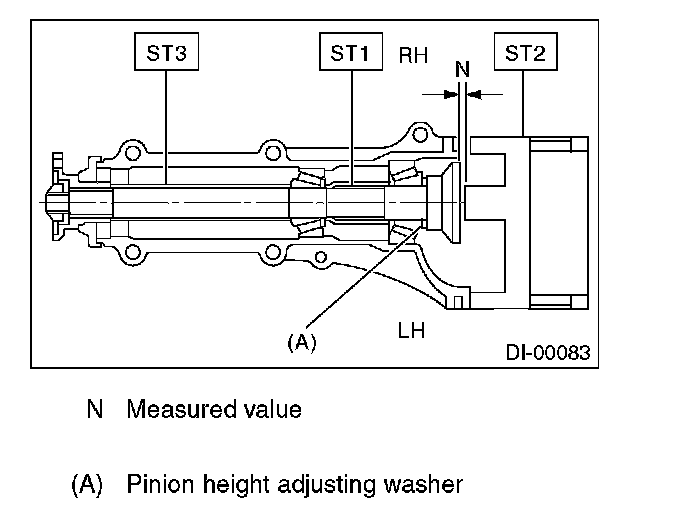 ST3

ST1

RH

N

ST2

(A)

LH

DI-00083

N Measured value

(A) Pinion height adjusting washer