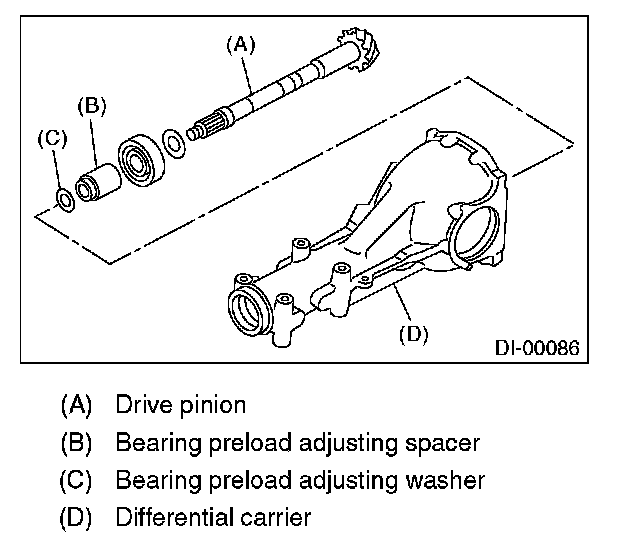 (A)
(B)
(C)
(D)
DI-00086

(A) Drive pinion
(B) Bearing preload adjusting spacer
(C) Bearing preload adjusting washer
(D) Differential carrier