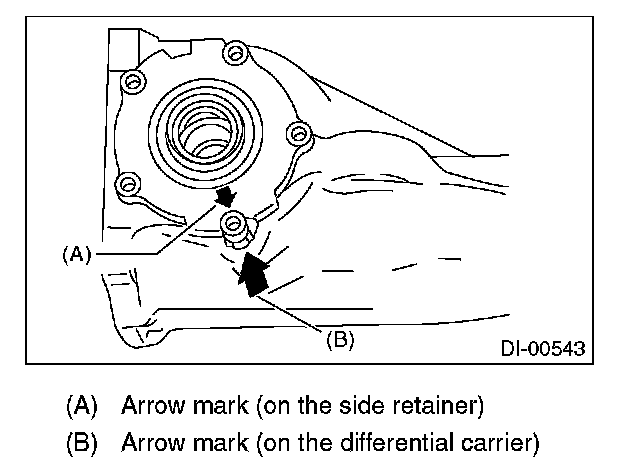 (A)

(B)

DI-00543

(A) Arrow mark (on the side retainer)

(B) Arrow mark (on the differential carrier)