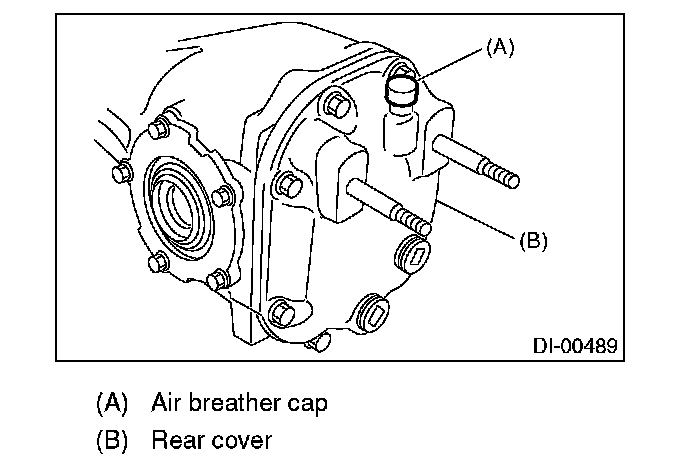 (A)

(B)

DI-00489

(A) Air breather cap

(B) Rear cover