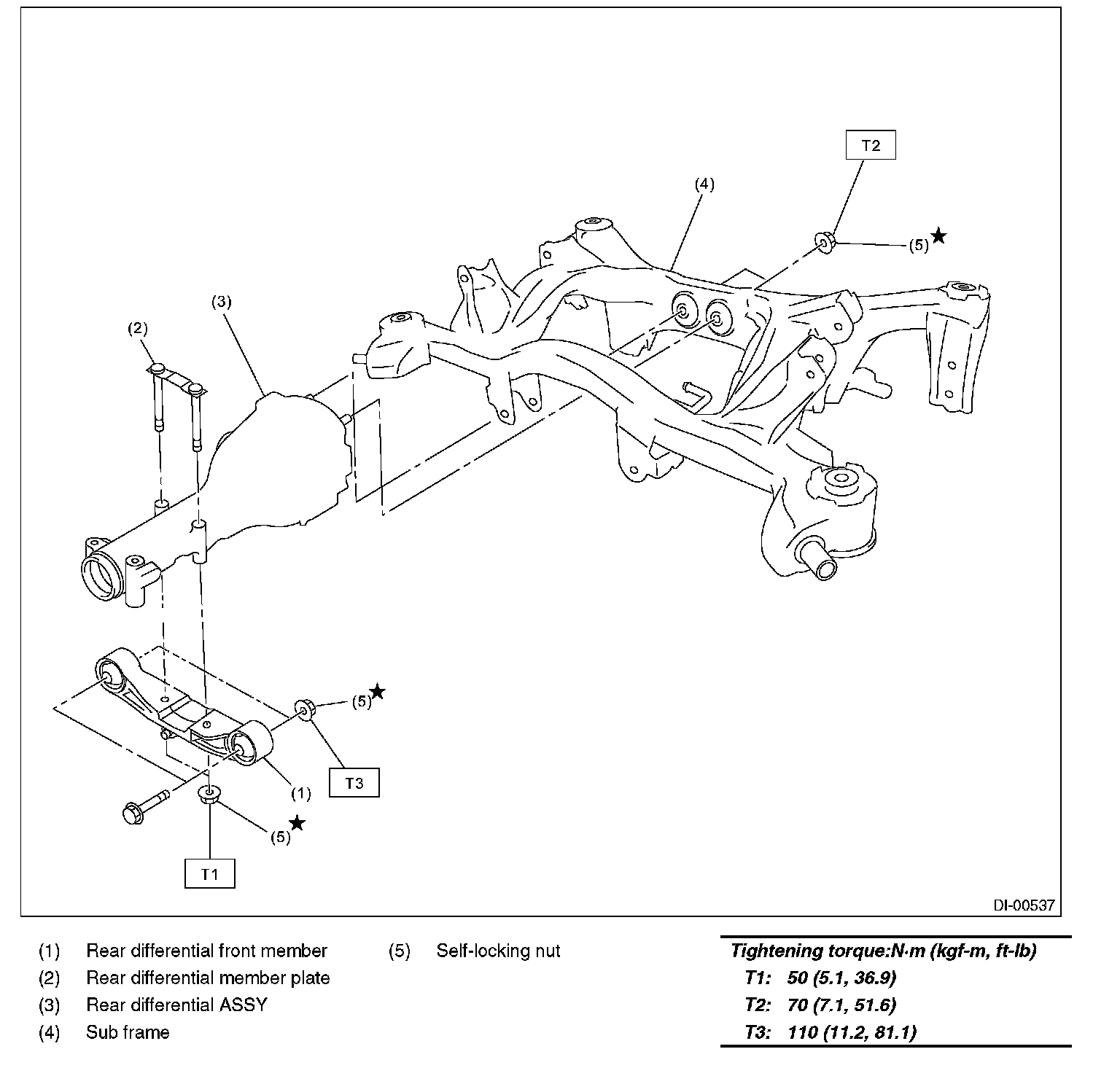 T2

(4)

(5) ★

(3)

(2)

(5) ★

(1)

T3

(5) ★

T1

DI-00537

(1) Rear differential front member
(2) Rear differential member plate
(3) Rear differential ASSY
(4) Sub frame

(5) Self-locking nut

Tightening torque:N·m (kgf-m, ft-lb)
T1: 50 (5.1, 36.9)
T2: 70 (7.1, 51.6)
T3: 110 (11.2, 81.1)