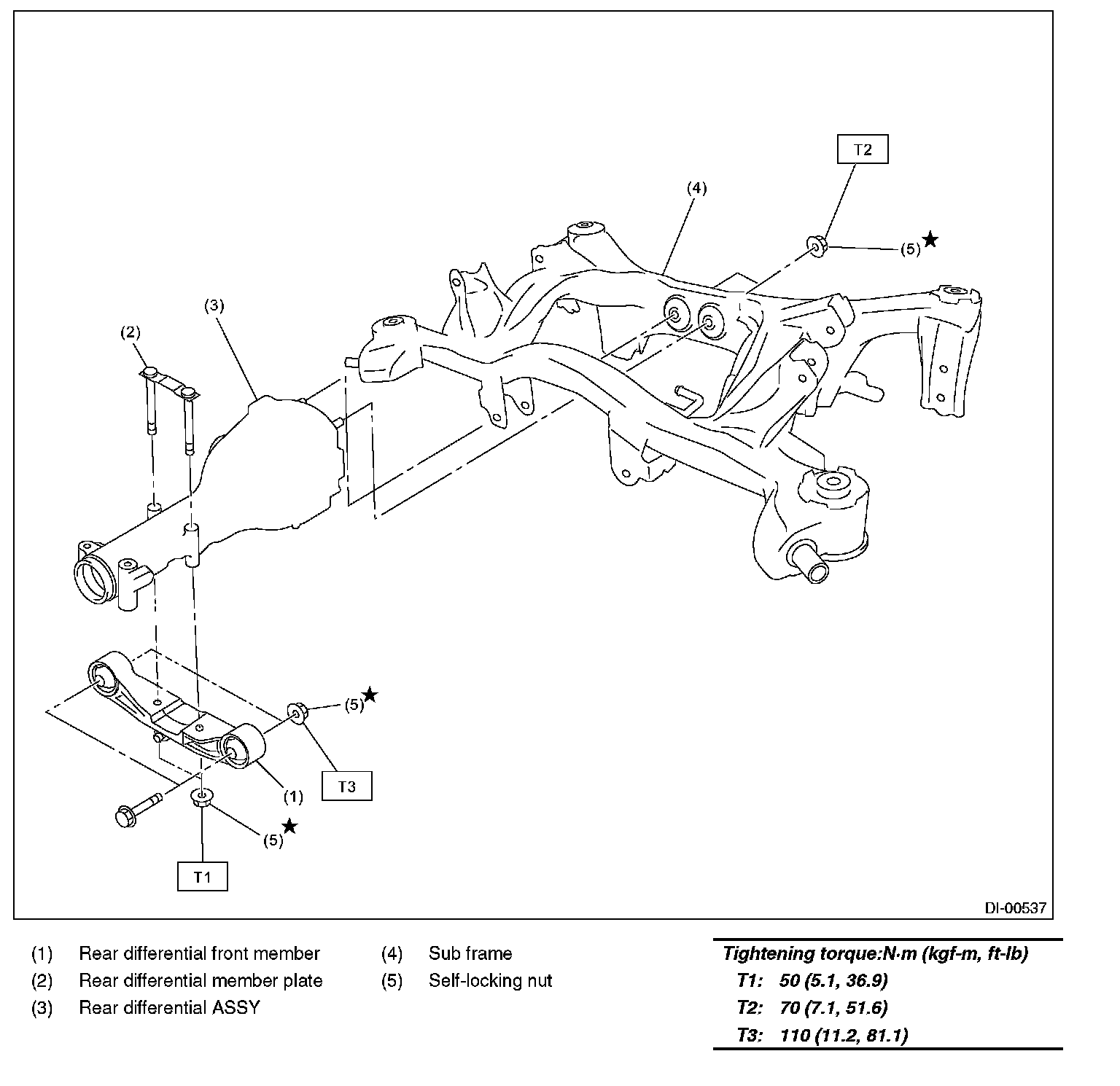 T2

(4)

(5) ★

(3)

(2)

(5) ★

T3

(1)

(5) ★

T1

DI-00537

(1) Rear differential front member
(2) Rear differential member plate
(3) Rear differential ASSY

(4) Sub frame
(5) Self-locking nut

Tightening torque:N·m (kgf-m, ft-lb)
T1: 50 (5.1, 36.9)
T2: 70 (7.1, 51.6)
T3: 110 (11.2, 81.1)