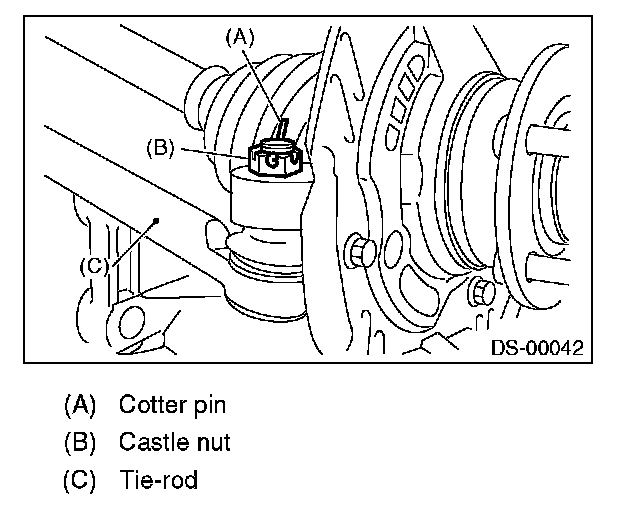 (A)
(B)
(C)
DS-00042

(A) Cotter pin
(B) Castle nut
(C) Tie-rod