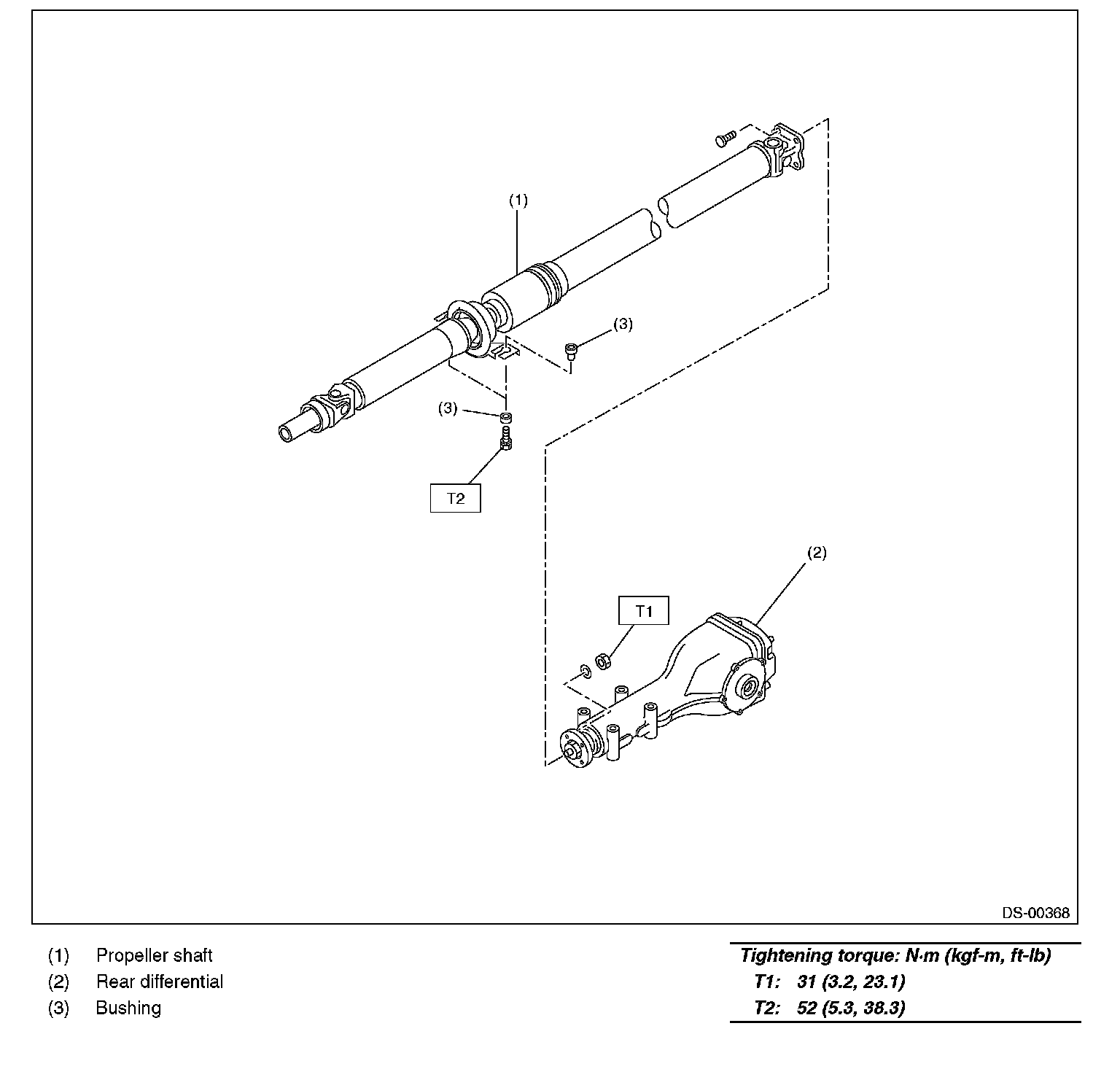 (1)

(3)

(3)

T2

(2)

T1

DS-00368

(1) Propeller shaft
(2) Rear differential
(3) Bushing

Tightening torque: N·m (kgf-m, ft-lb)
T1: 31 (3.2, 23.1)
T2: 52 (5.3, 38.3)