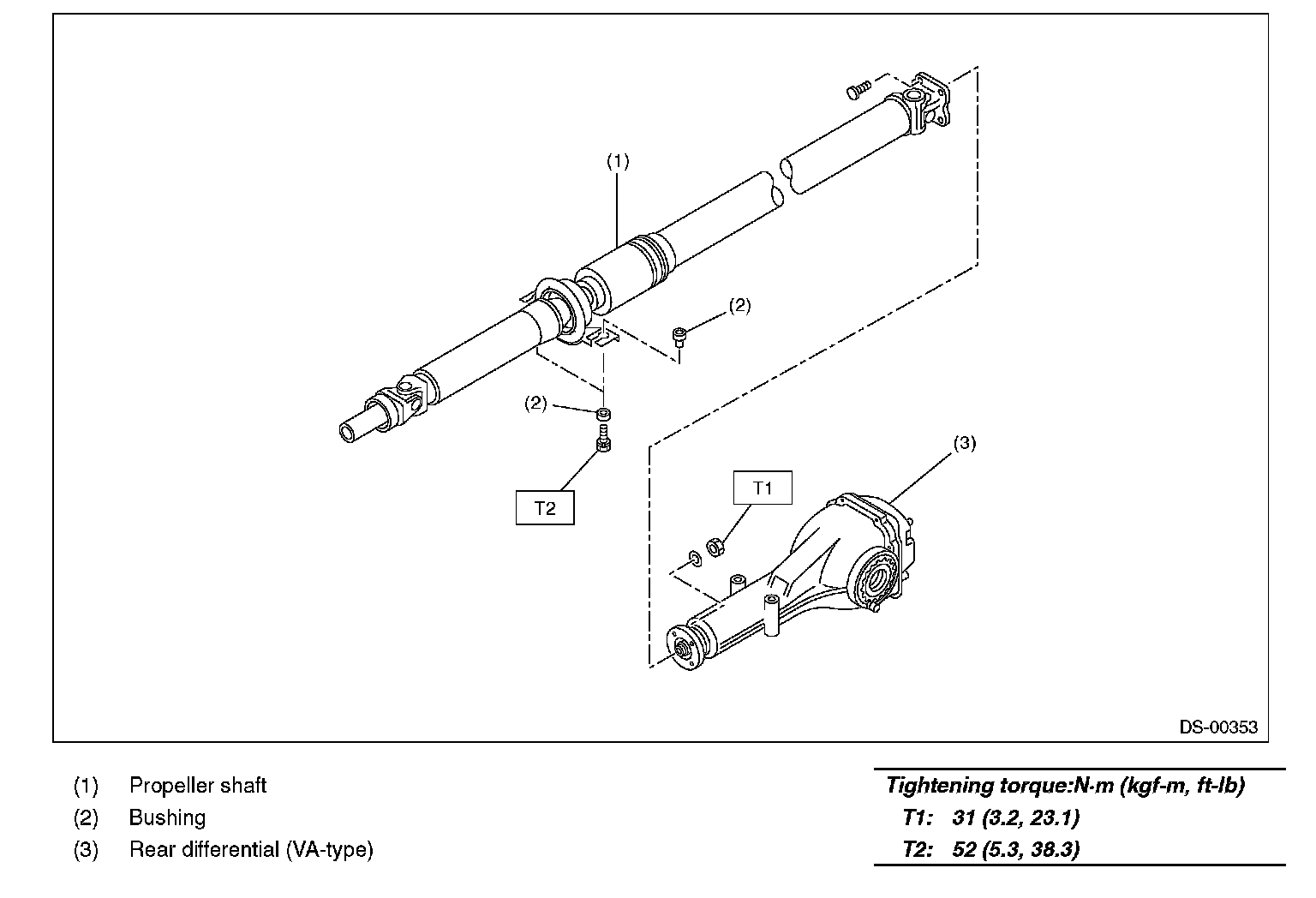 (1)

(2)

(2)

T2

T1

(3)

DS-00353

(1) Propeller shaft
(2) Bushing
(3) Rear differential (VA-type)

Tightening torque:N·m (kgf-m, ft-lb)
T1: 31 (3.2, 23.1)
T2: 52 (5.3, 38.3)