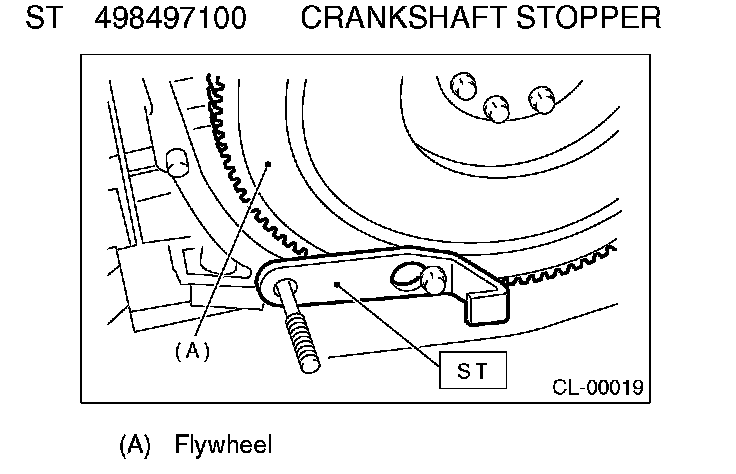 ST 498497100 CRANKSHAFT STOPPER

(A)

ST

CL-00019

(A) Flywheel