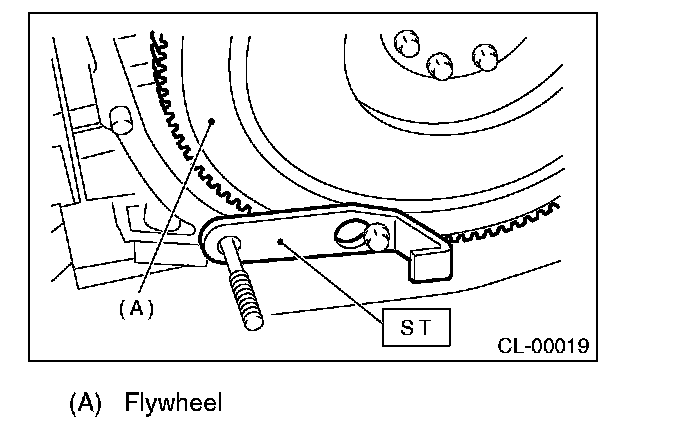 (A)

ST

CL-00019

(A) Flywheel