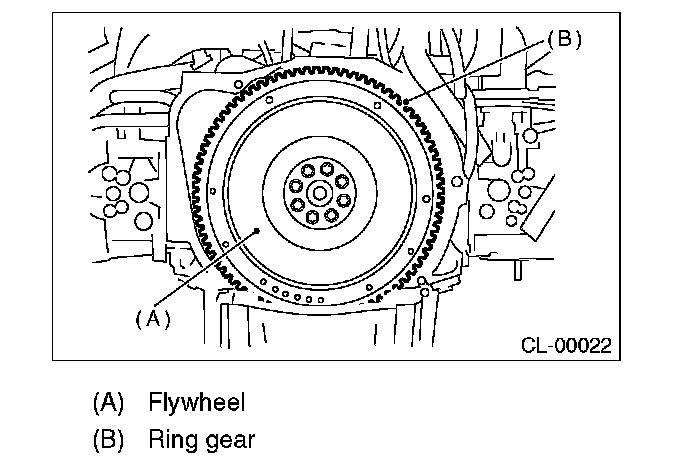 (B)

(A)

CL-00022

(A) Flywheel

(B) Ring gear