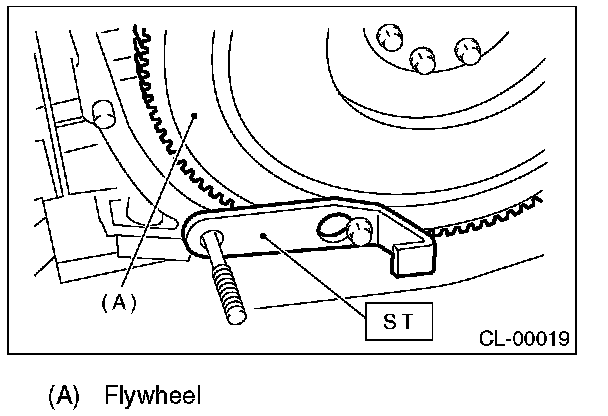 (A)

ST

CL-00019

(A) Flywheel