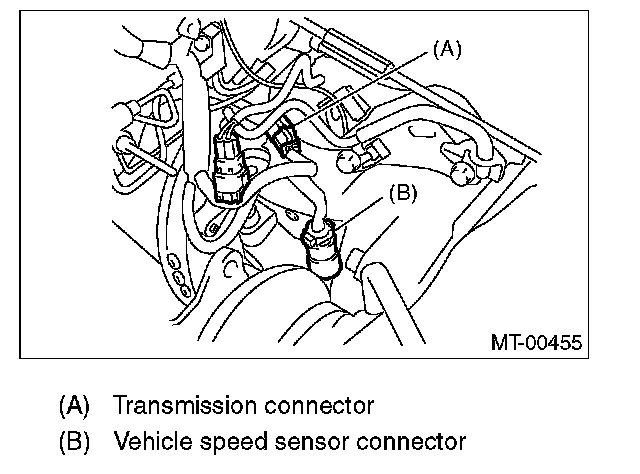 (A)

(B)

MT-00455

(A) Transmission connector

(B) Vehicle speed sensor connector