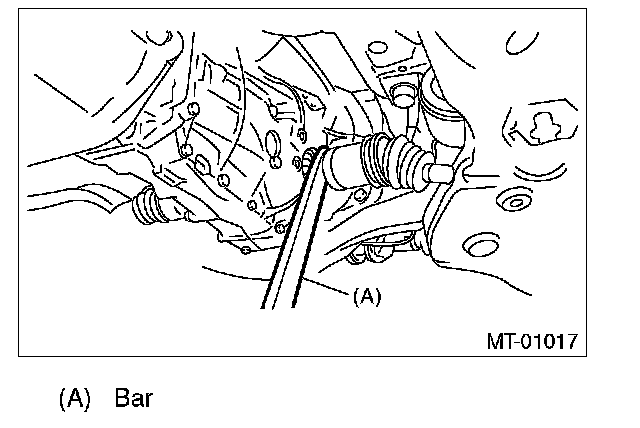 (A)

MT-01017

(A) Bar