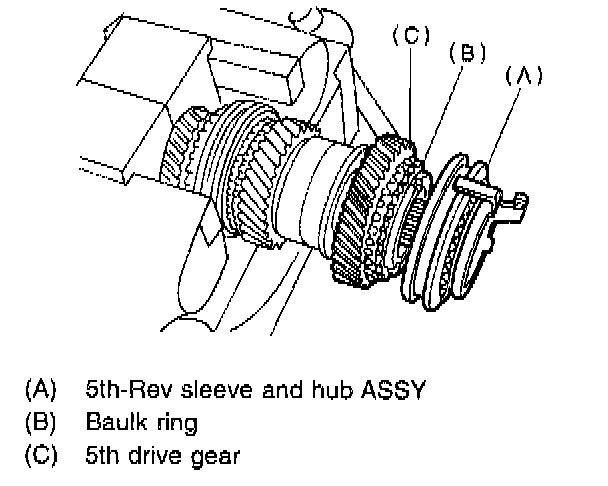 (C)
(B)
(A)

(A) 5th-Rev sleeve and hub ASSY
(B) Baulk ring
(C) 5th drive gear