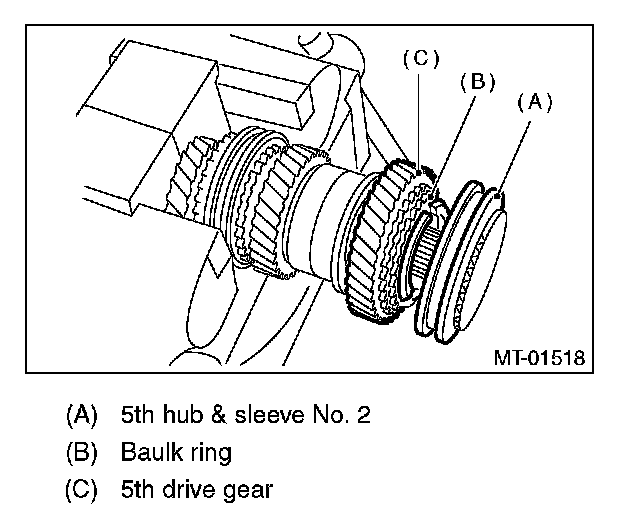 (C)
(B)
(A)
MT-01518

(A) 5th hub & sleeve No. 2
(B) Baulk ring
(C) 5th drive gear