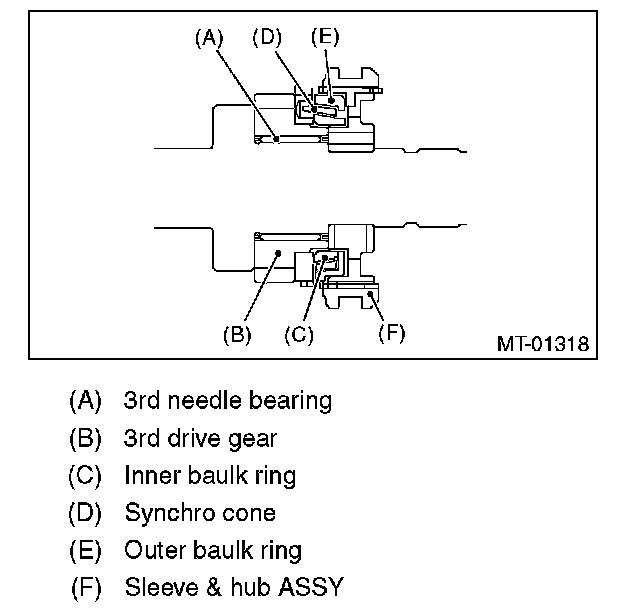 (A) (D) (E)

(B) (C) (F)

MT-01318

(A) 3rd needle bearing
(B) 3rd drive gear
(C) Inner baulk ring
(D) Synchro cone
(E) Outer baulk ring
(F) Sleeve & hub ASSY