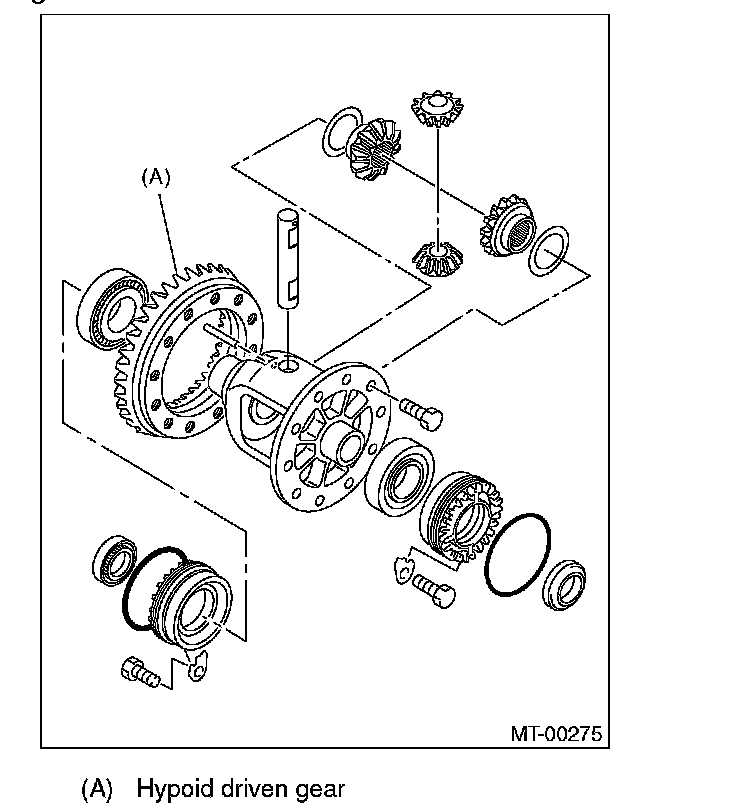 (A)

MT-00275

(A) Hypoid driven gear