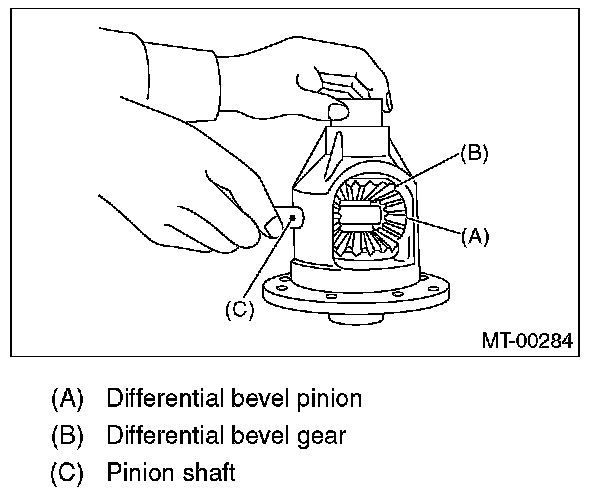 (B)

(A)

(C)

MT-00284

(A) Differential bevel pinion

(B) Differential bevel gear

(C) Pinion shaft