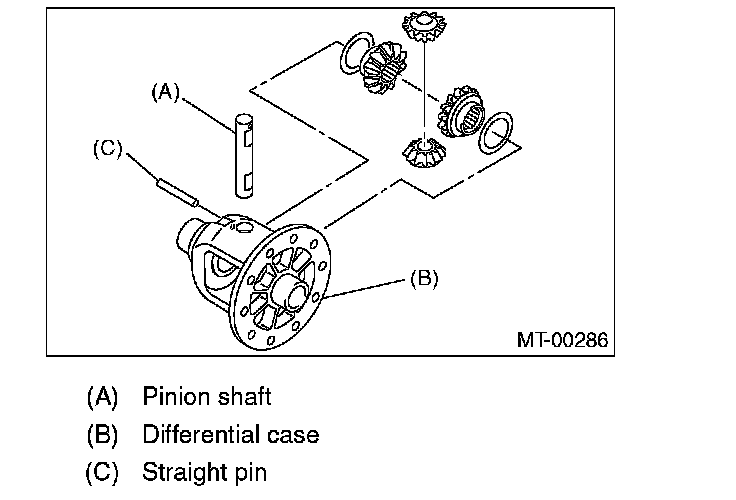 (A)
(C)
(B)
MT-00286

(A) Pinion shaft
(B) Differential case
(C) Straight pin