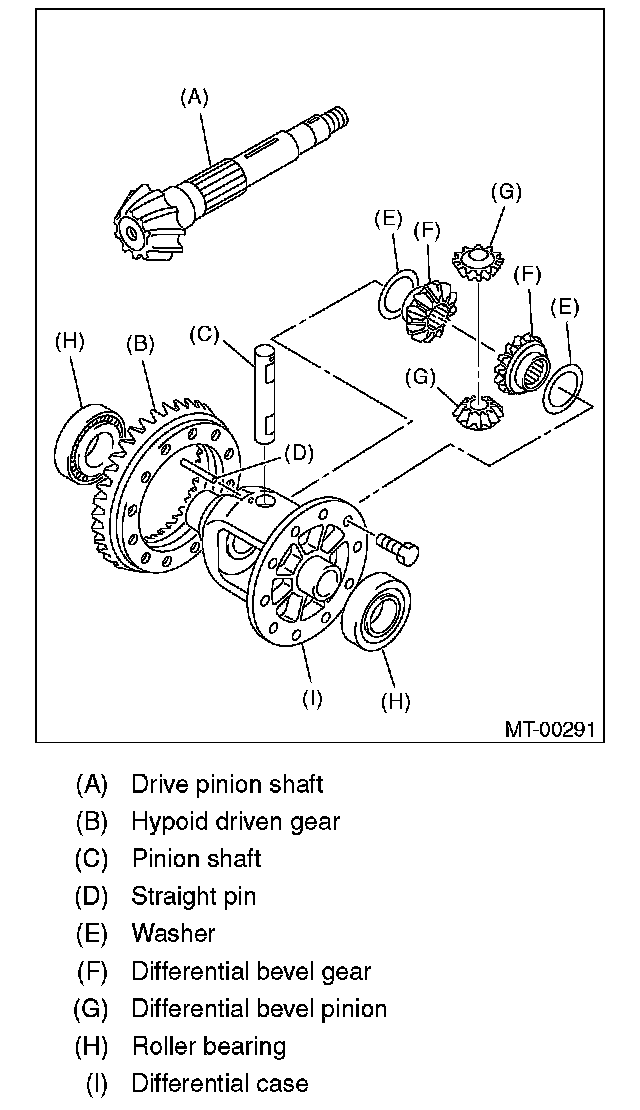 (A)

(G)

(E)

(F)

(F)

(E)

(H)

(B)

(C)

(G)

(D)

(I)

(H)

MT-00291

(A) Drive pinion shaft

(B) Hypoid driven gear

(C) Pinion shaft

(D) Straight pin

(E) Washer

(F) Differential bevel gear

(G) Differential bevel pinion

(H) Roller bearing

(I) Differential case