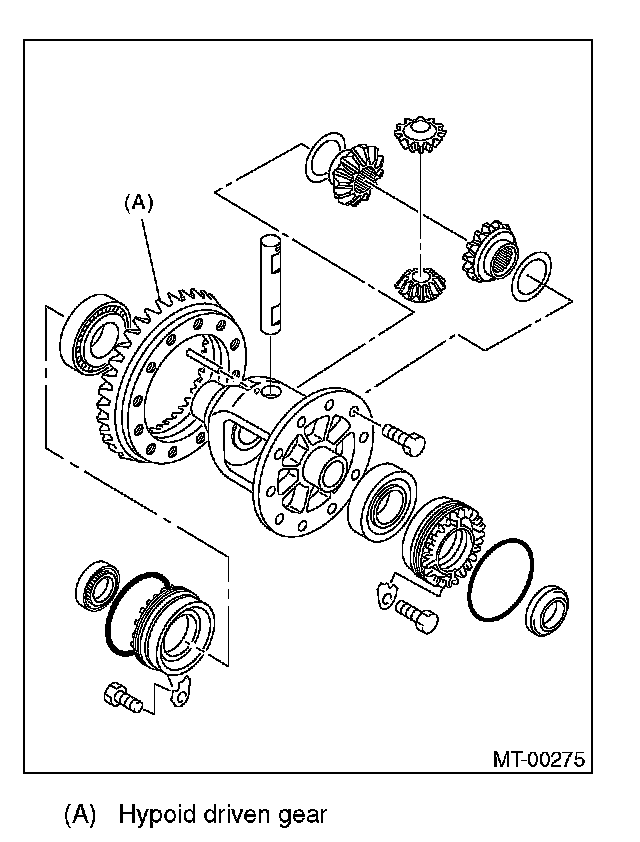 (A)

MT-00275

(A) Hypoid driven gear