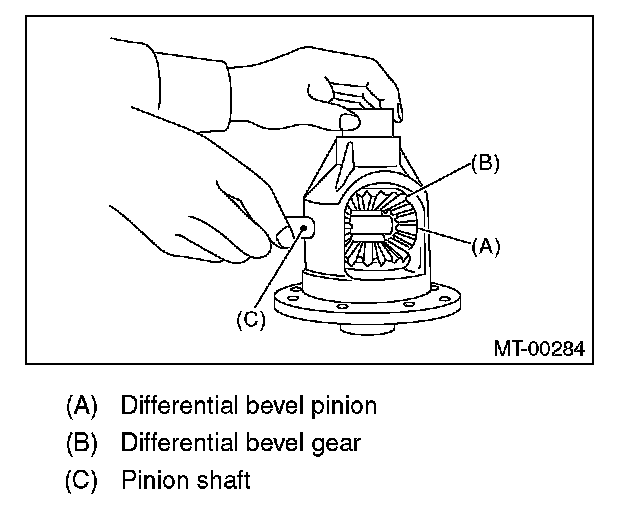 (B)
(A)
(C)
MT-00284

(A) Differential bevel pinion
(B) Differential bevel gear
(C) Pinion shaft