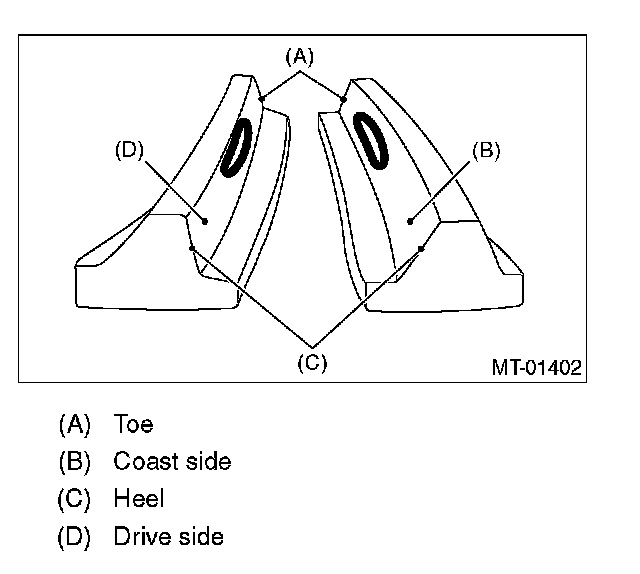 (A)
(D)
(B)
(C)
MT-01402

(A) Toe
(B) Coast side
(C) Heel
(D) Drive side