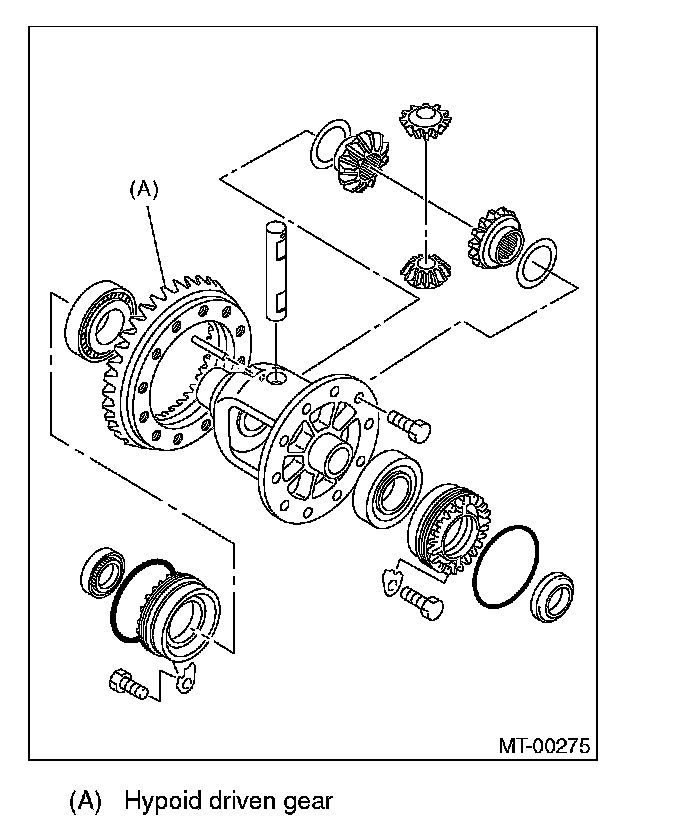 (A)

MT-00275

(A) Hypoid driven gear