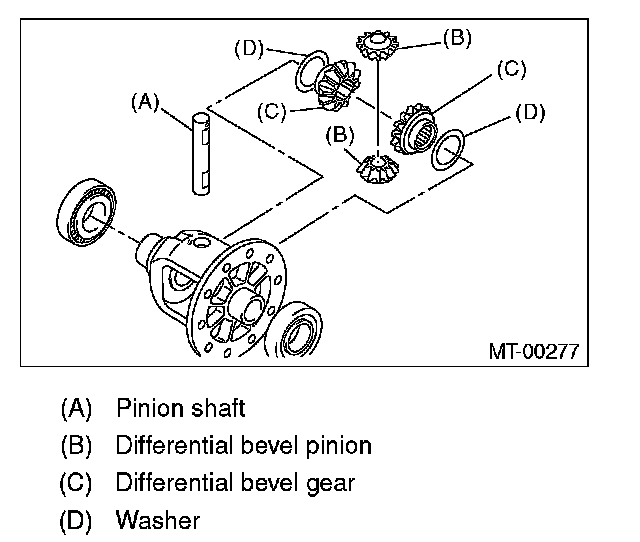 (D)
(B)
(C)
(A)
(C)
(D)
(B)

MT-00277

(A) Pinion shaft
(B) Differential bevel pinion
(C) Differential bevel gear
(D) Washer