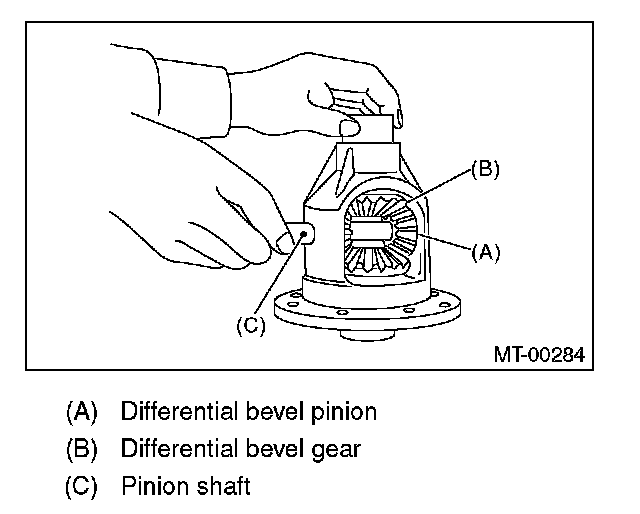 (B)
(A)
(C)
MT-00284

(A) Differential bevel pinion
(B) Differential bevel gear
(C) Pinion shaft