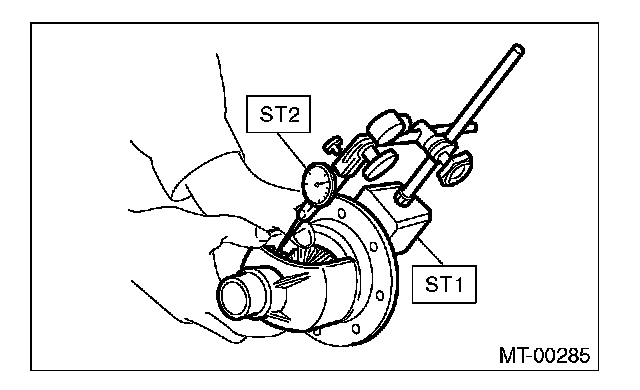 ST2

ST1

MT-00285