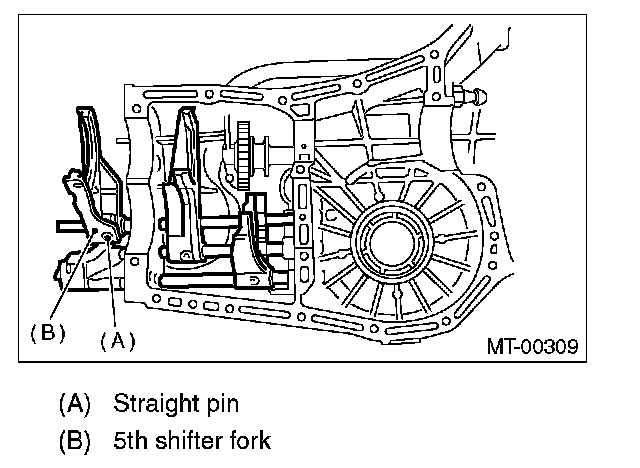 (B) (A)

MT-00309

(A) Straight pin

(B) 5th shifter fork