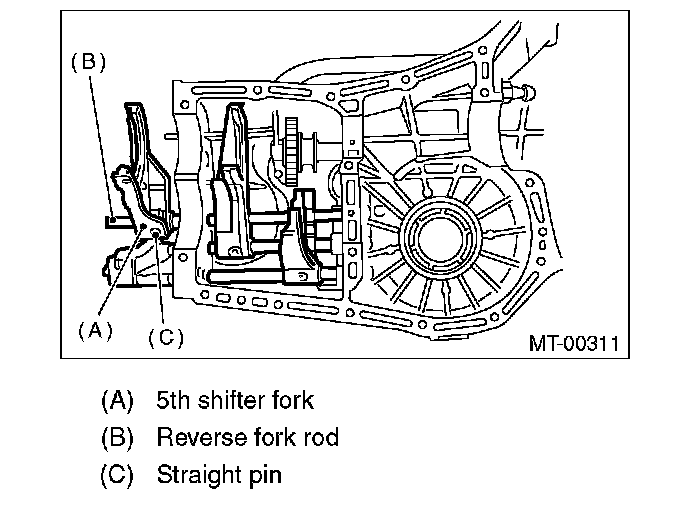 (B)

(A)

(C)

MT-00311

(A) 5th shifter fork

(B) Reverse fork rod

(C) Straight pin