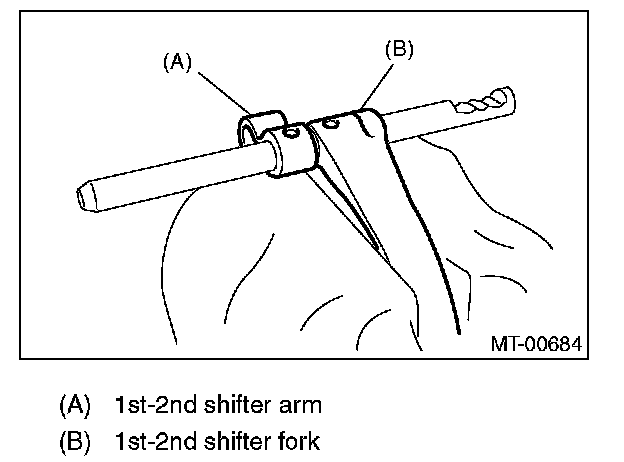 (A)

(B)

MT-00684

(A) 1st-2nd shifter arm

(B) 1st-2nd shifter fork